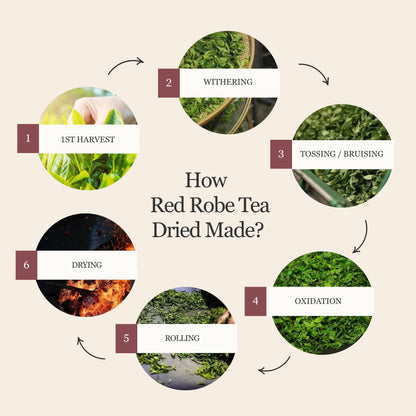 How Red Robe Tea Dried Made?

1 1ST HARVEST

2 WITHERING

3 TOSSING / BRUISING

4 OXIDATION

5 ROLLING

6 DRYING