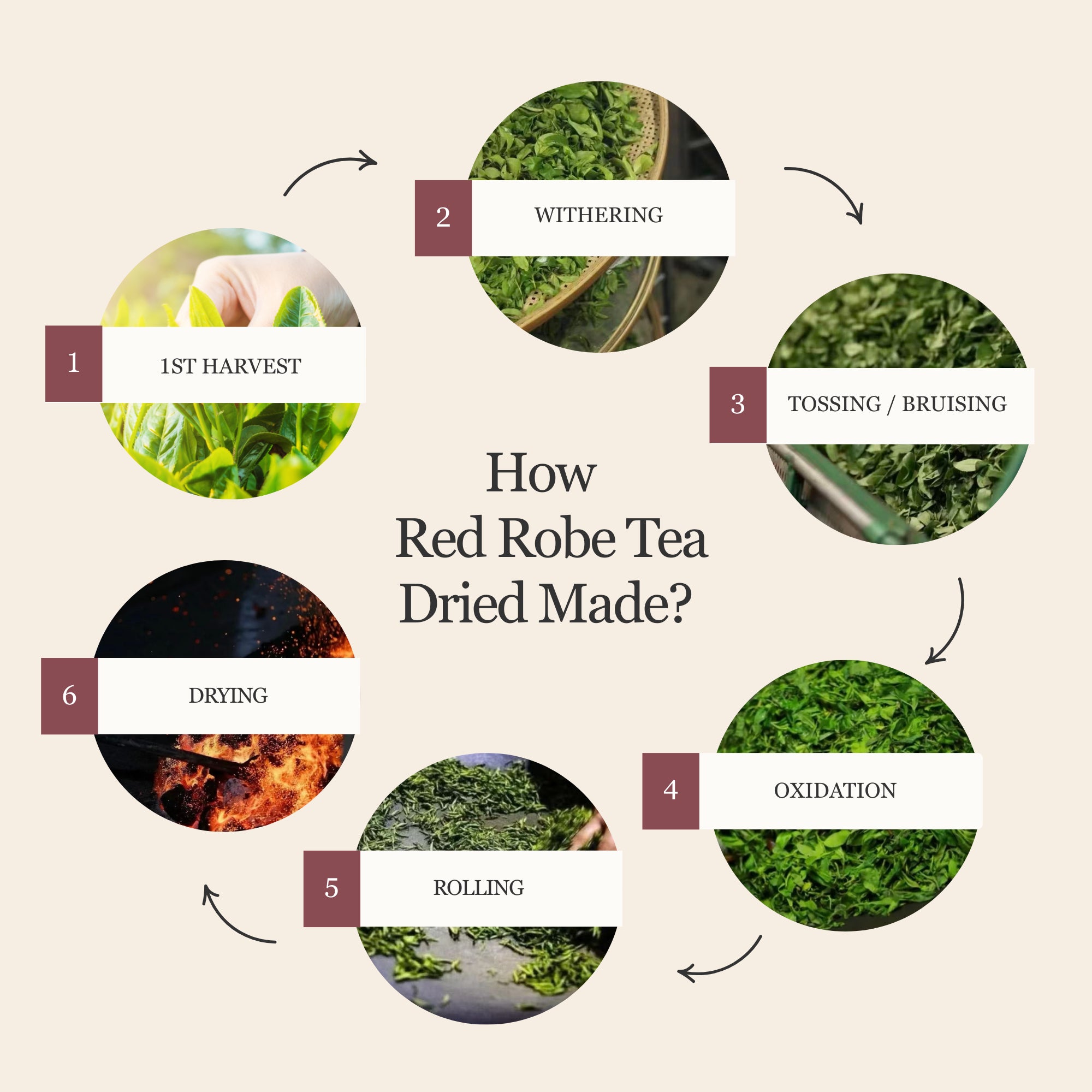 How
Red Robe Tea
Dried Made?

1 1ST HARVEST

2 WITHERING

3 TOSSING / BRUISING

4 OXIDATION

5 ROLLING

6 DRYING