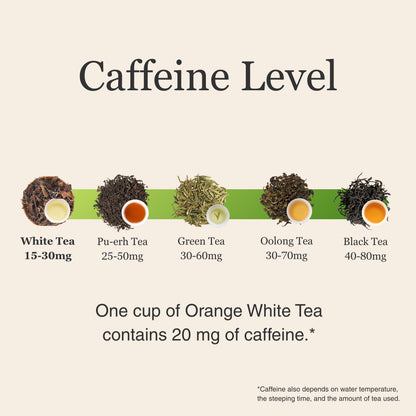 Caffeine Level

White Tea
15-30mg

Pu-erh Tea
25-50mg

Green Tea
30-60mg

Oolong Tea
30-70mg

Black Tea
40-80mg

One cup of Orange White Tea contains 20 mg of caffeine.*

*Caffeine also depends on water temperature, the steeping time, and the amount of tea used.