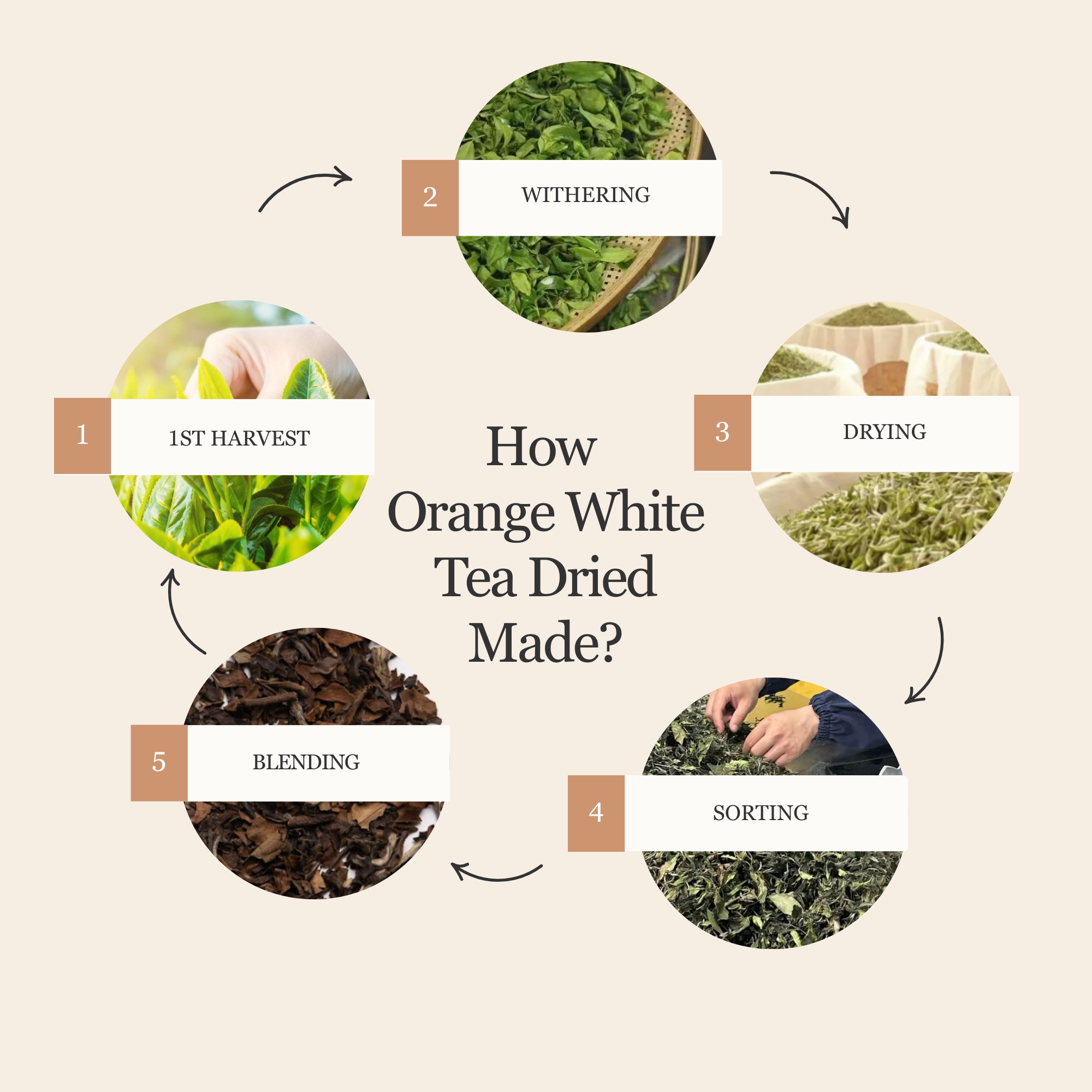 How Orange White Tea Dried Made?

1 1ST HARVEST

2 WITHERING

3 DRYING

4 SORTING

5 BLENDING