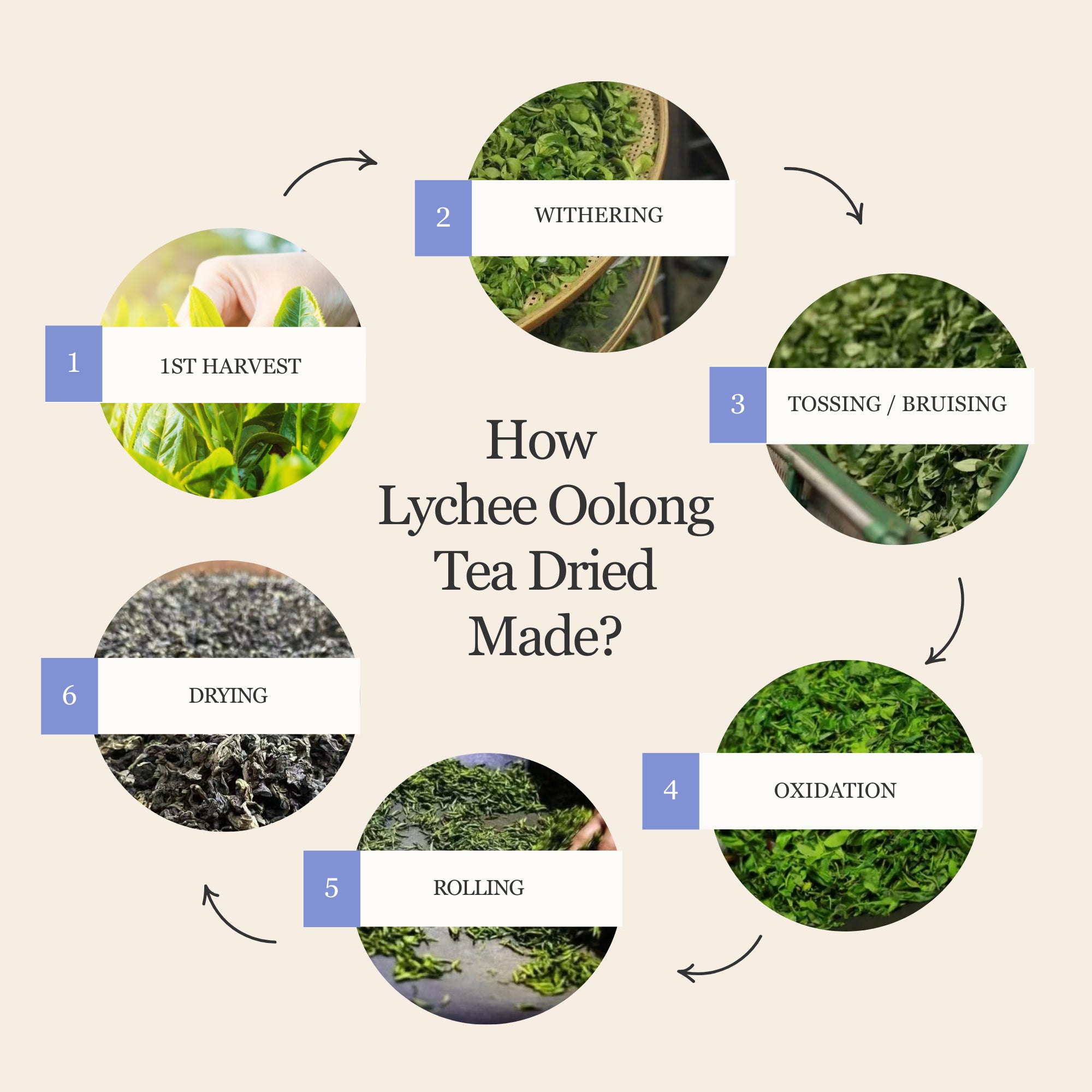 How Lychee Oolong Tea Dried Made?

1 1ST HARVEST

2 WITHERING

3 TOSSING / BRUISING

4 OXIDATION

5 ROLLING

6 DRYING