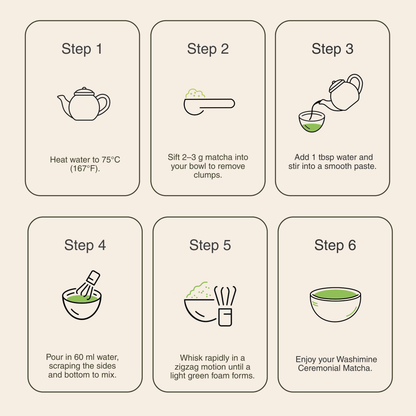 Step 1

Heat water to 75°C (167°F).

Step 2

Sift 2–3 g matcha into your bowl to remove clumps.

Step 3

Add 1 tbsp water and stir into a smooth paste.

Step 4

Pour in 60 ml water, scraping the sides and bottom to mix.

Step 5

Whisk rapidly in a zigzag motion until a light green foam forms.

Step 6

Enjoy your Washimine Ceremonial Matcha.