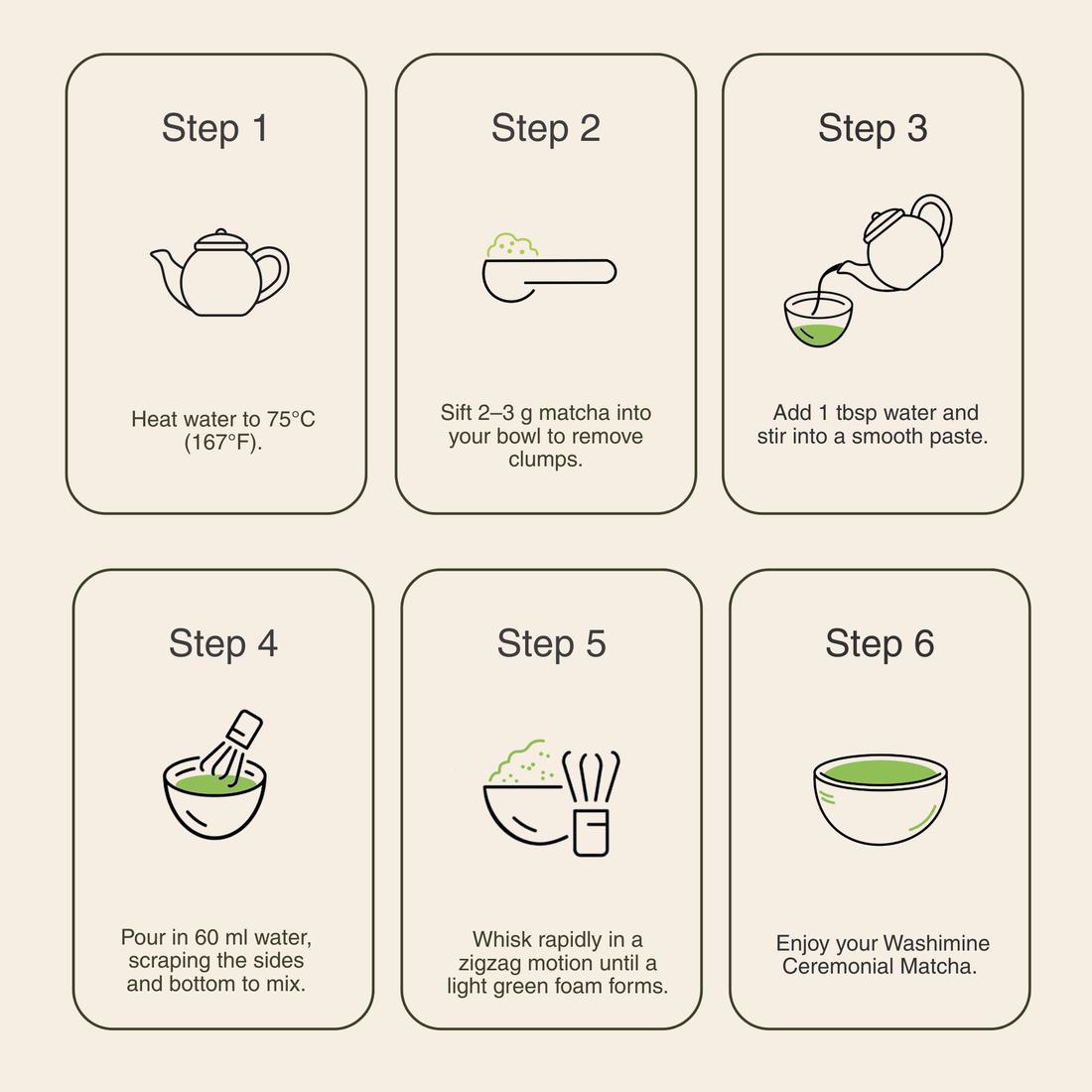 Step 1

Heat water to 75°C (167°F).

Step 2

Sift 2–3 g matcha into your bowl to remove clumps.

Step 3

Add 1 tbsp water and stir into a smooth paste.

Step 4

Pour in 60 ml water, scraping the sides and bottom to mix.

Step 5

Whisk rapidly in a zigzag motion until a light green foam forms.

Step 6

Enjoy your Washimine Ceremonial Matcha.