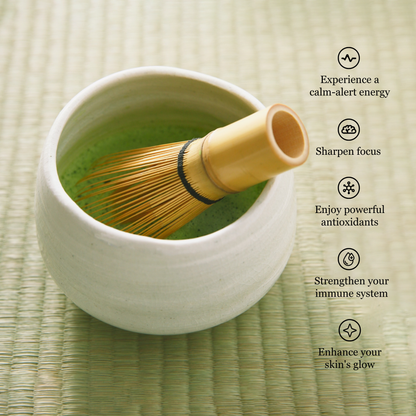 Experience a calm-alert energy

Sharpen focus

Enjoy powerful antioxidants

Strengthen your immune system

Enhance your skin's glow