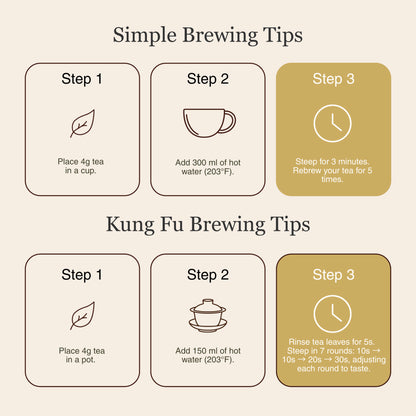 Simple Brewing Tips

Step 1

Place 4g tea in a cup.

Step 2

Add 300 ml of hot water (203°F).

Step 3

Steep for 3 minutes. Rebrew your tea for 5 times.

Kung Fu Brewing Tips

Step 1

Place 4g tea in a pot.

Step 2

Add 150 ml of hot water (203°F).

Step 3

Rinse tea leaves for 5s. Steep in 7 rounds: 10s → 10s → 20s → 30s, adjusting each round to taste.