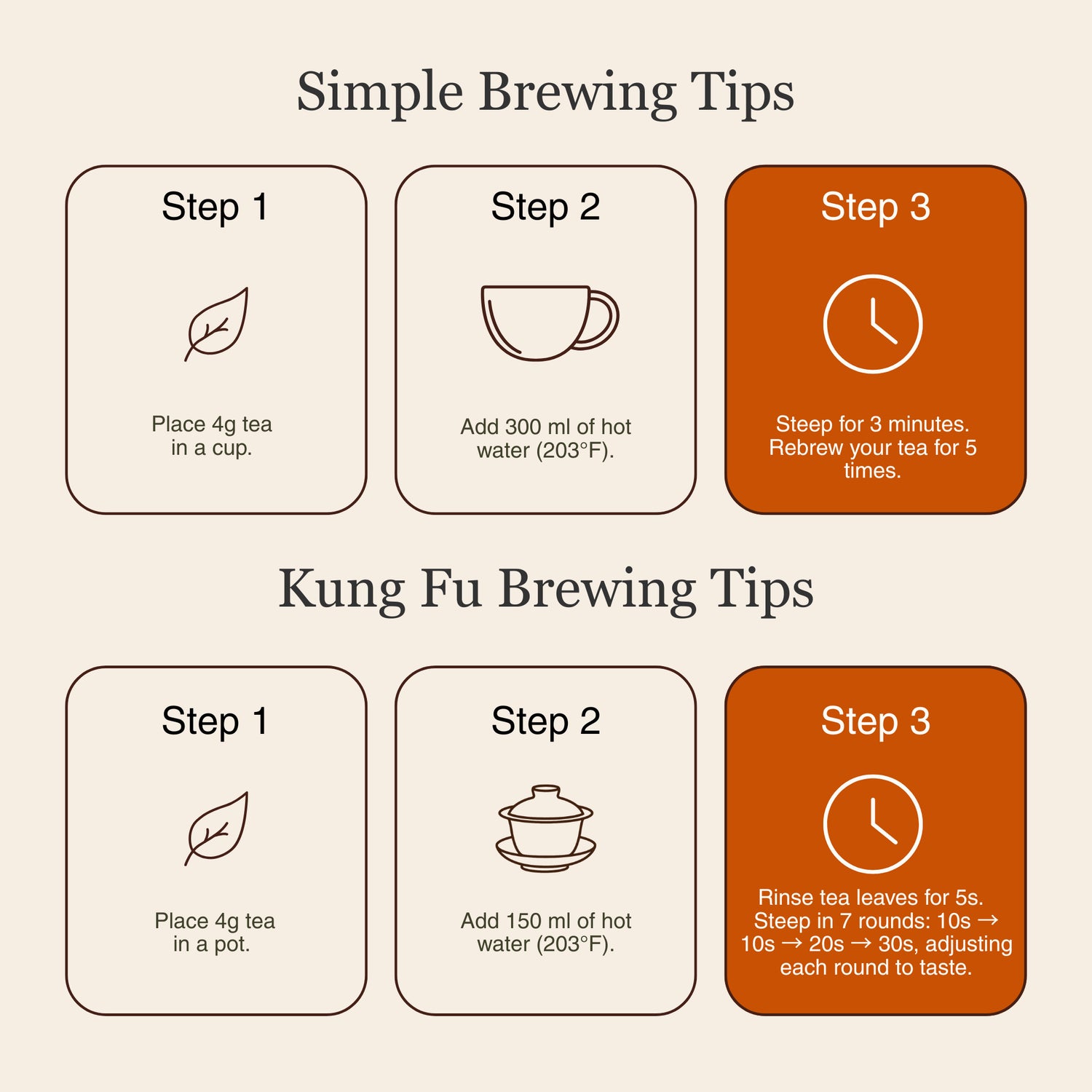 Simple Brewing Tips

Step 1

Place 4g tea in a cup.

Step 2

Add 300 ml of hot water (203°F).

Step 3

Steep for 3 minutes. Rebrew your tea for 5 times.

Kung Fu Brewing Tips

Step 1

Place 4g tea in a pot.

Step 2

Add 150 ml of hot water (203°F).

Step 3

Rinse tea leaves for 5s. Steep in 7 rounds: 10s → 10s → 20s → 30s, adjusting each round to taste.