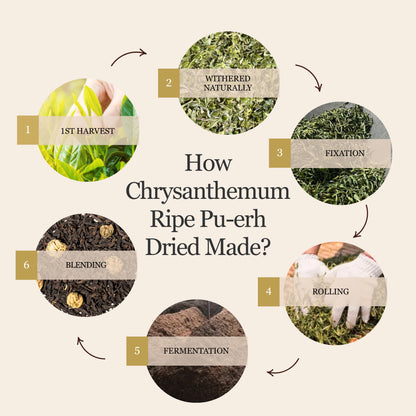 How Chrysanthemum Ripe Pu-erh Dried Made?

1 1ST HARVEST

2 WITHERED NATURALLY

3 FIXATION

4 ROLLING

5 FERMENTATION

6 BLENDING