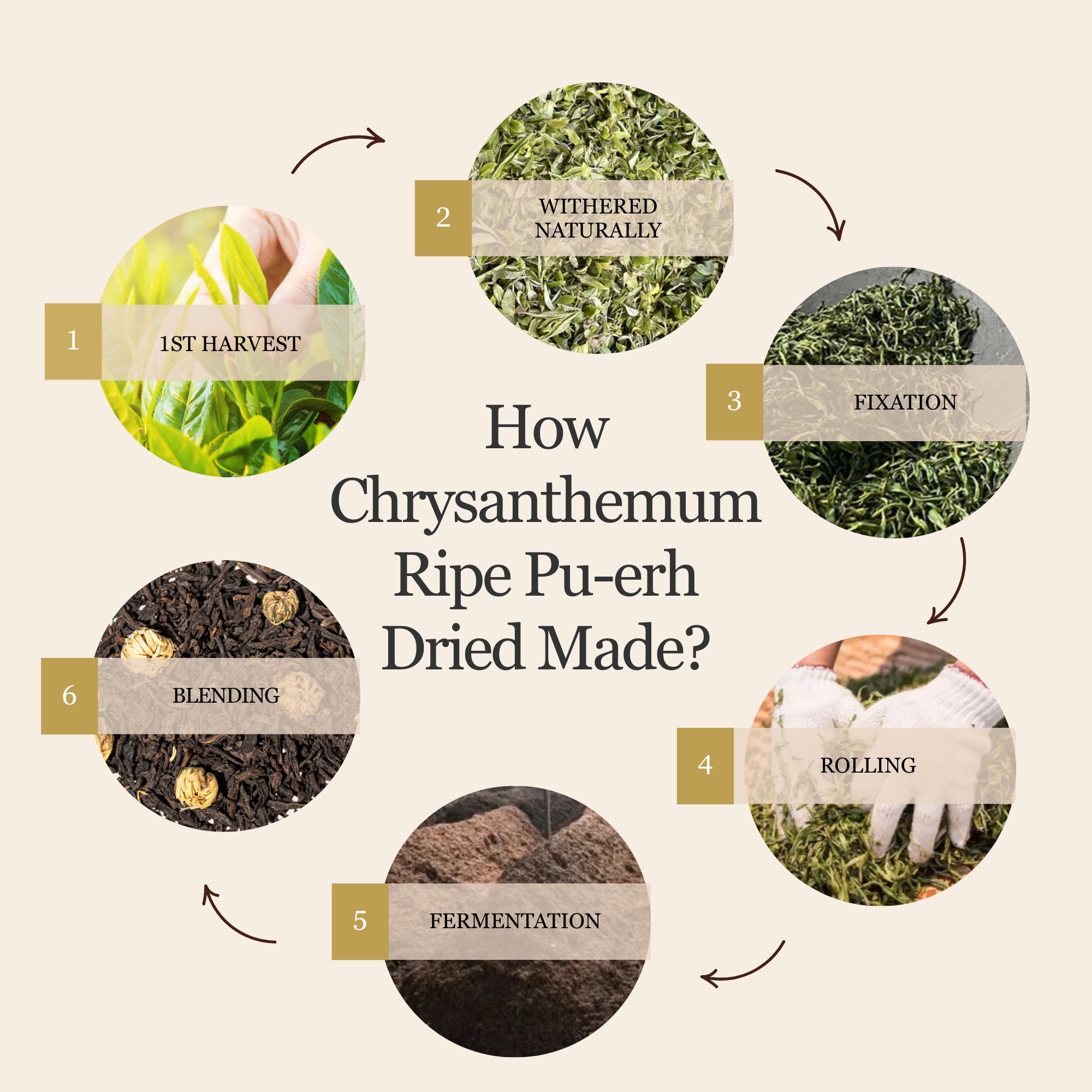 How Chrysanthemum Ripe Pu-erh Dried Made?

1 1ST HARVEST

2 WITHERED NATURALLY

3 FIXATION

4 ROLLING

5 FERMENTATION

6 BLENDING