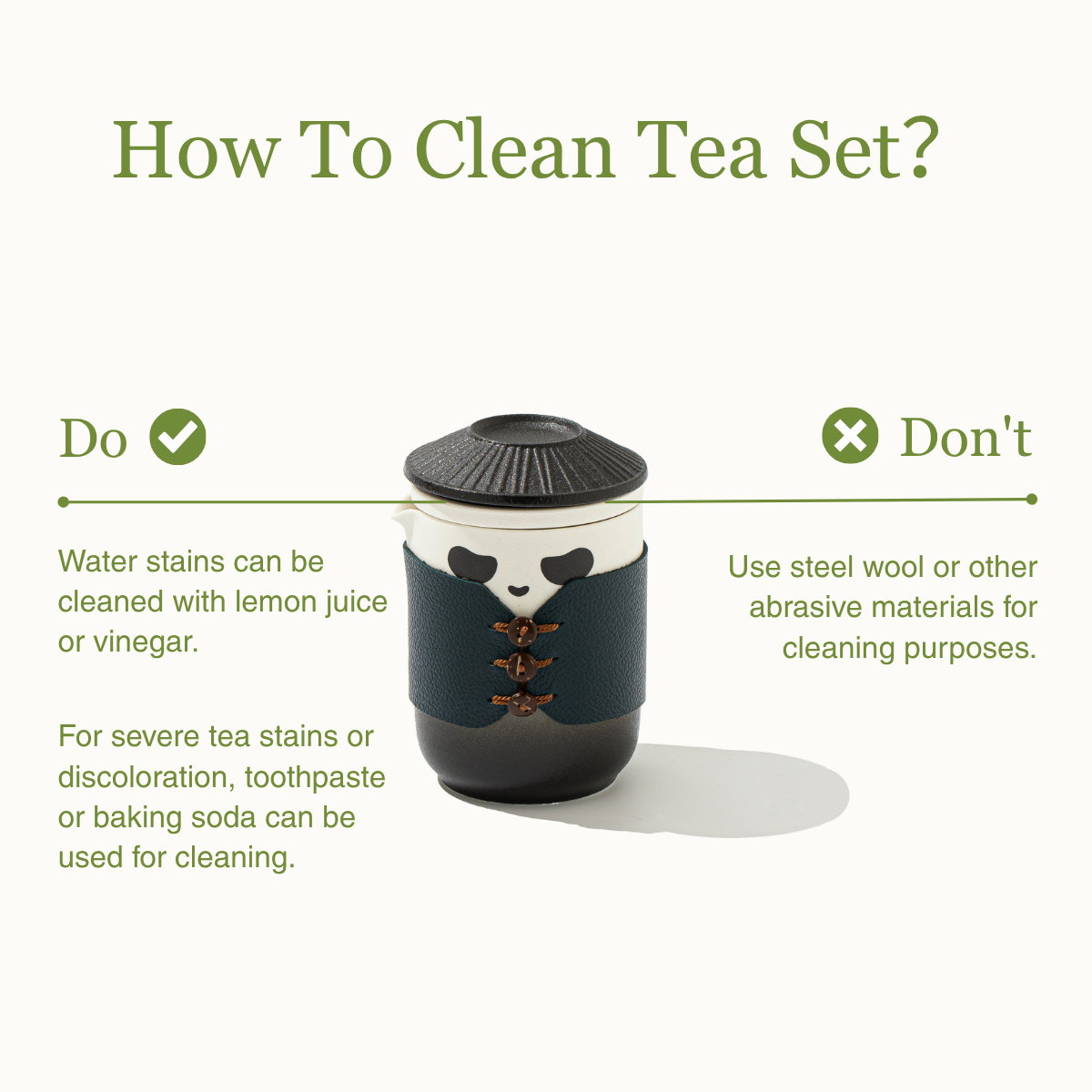 How To Clean Tea Set?

Do

Water stains can be cleaned with lemon juice or vinegar.

For severe tea stains or discoloration, toothpaste or baking soda can be used for cleaning.

Don't

Use steel wool or other abrasive materials for cleaning purposes.