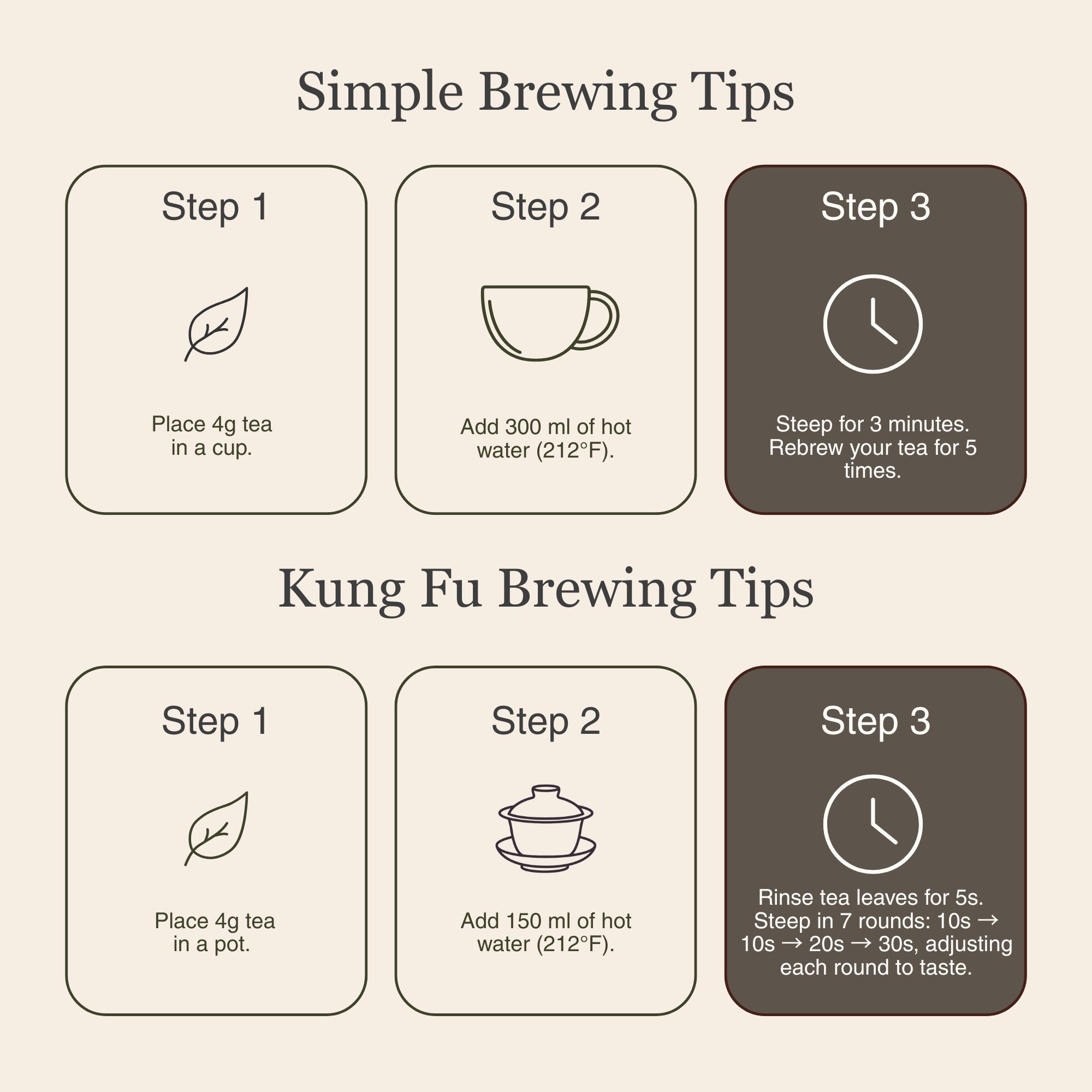 Simple Brewing Tips

Step 1

Place 4g tea in a cup.

Step 2

Add 300 ml of hot water (212°F).

Step 3

Steep for 3 minutes. Rebrew your tea for 5 times.

Kung Fu Brewing Tips

Step 1

Place 4g tea in a pot.

Step 2

Add 150 ml of hot water (212°F).

Step 3

Rinse tea leaves for 5s. Steep in 7 rounds: 10s → 10s → 20s → 30s, adjusting each round to taste.