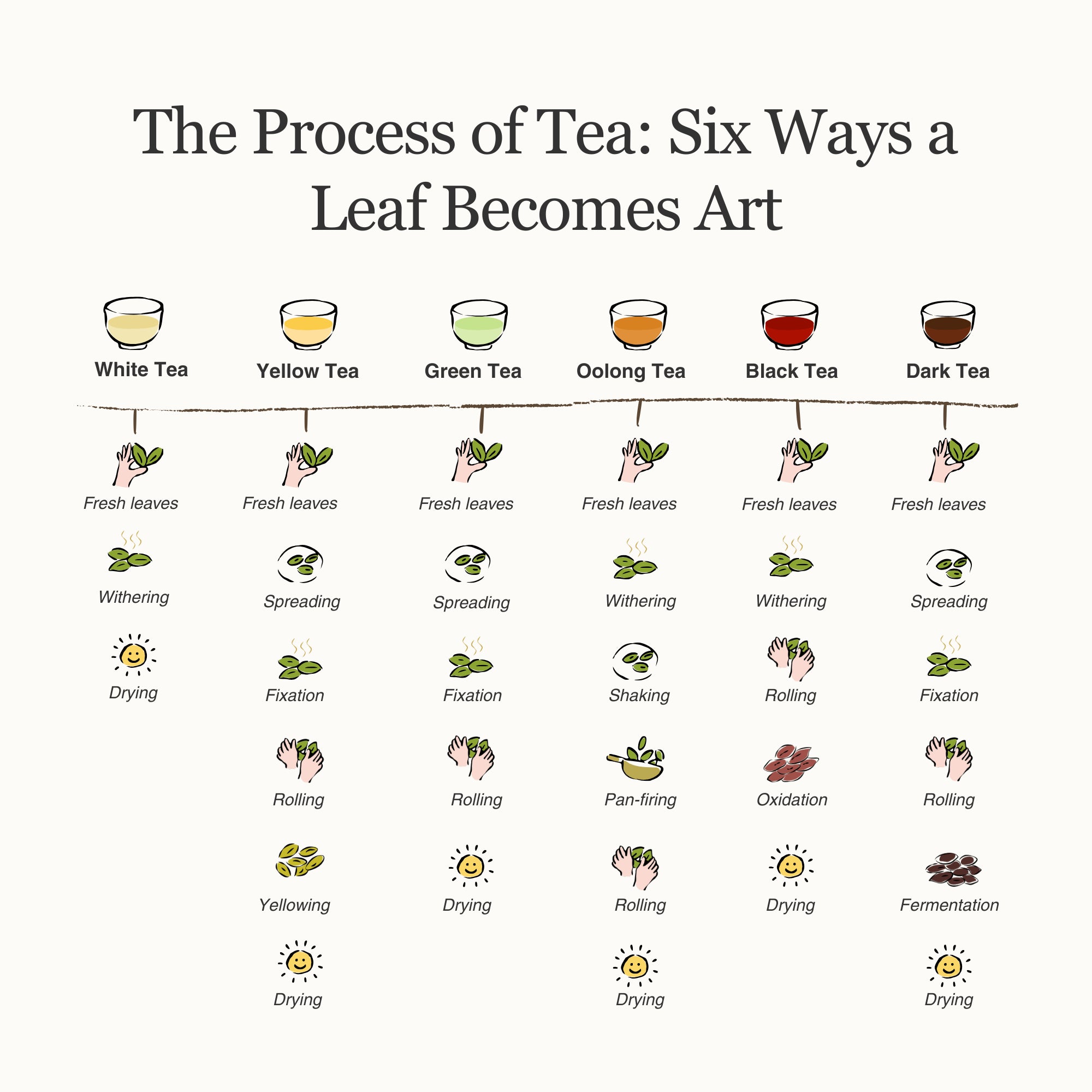 The Process of Tea: Six Ways a Leaf Becomes Art

White Tea

Fresh leaves

Withering

Drying

Yellow Tea

Fresh leaves

Spreading

Fixation

Rolling

Yellowing

Drying

Green Tea

Fresh leaves

Spreading

Fixation

Rolling

Drying

Oolong Tea

Fresh leaves

Withering

Shaking

Pan-firing

Rolling

Drying

Black Tea

Fresh leaves

Withering

Rolling

Oxidation

Drying

Dark Tea

Fresh leaves

Spreading

Fixation

Rolling

Fermentation

Drying