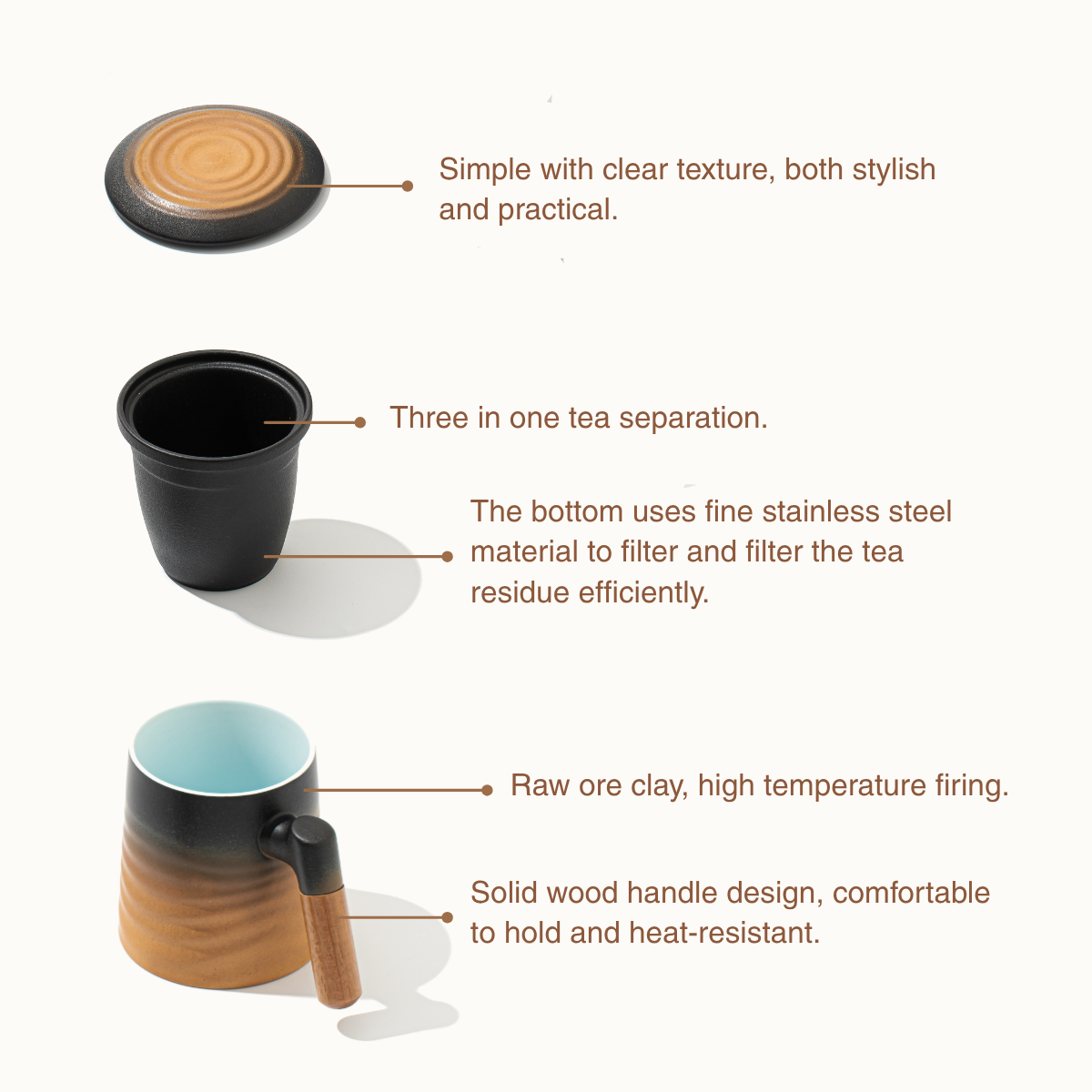 Simple with clear texture, both stylish and practical.

Three in one tea separation.

The bottom uses fine stainless steel material to filter and filter the tea residue efficiently.

Raw ore clay, high temperature firing.

Solid wood handle design, comfortable to hold and heat-resistant.